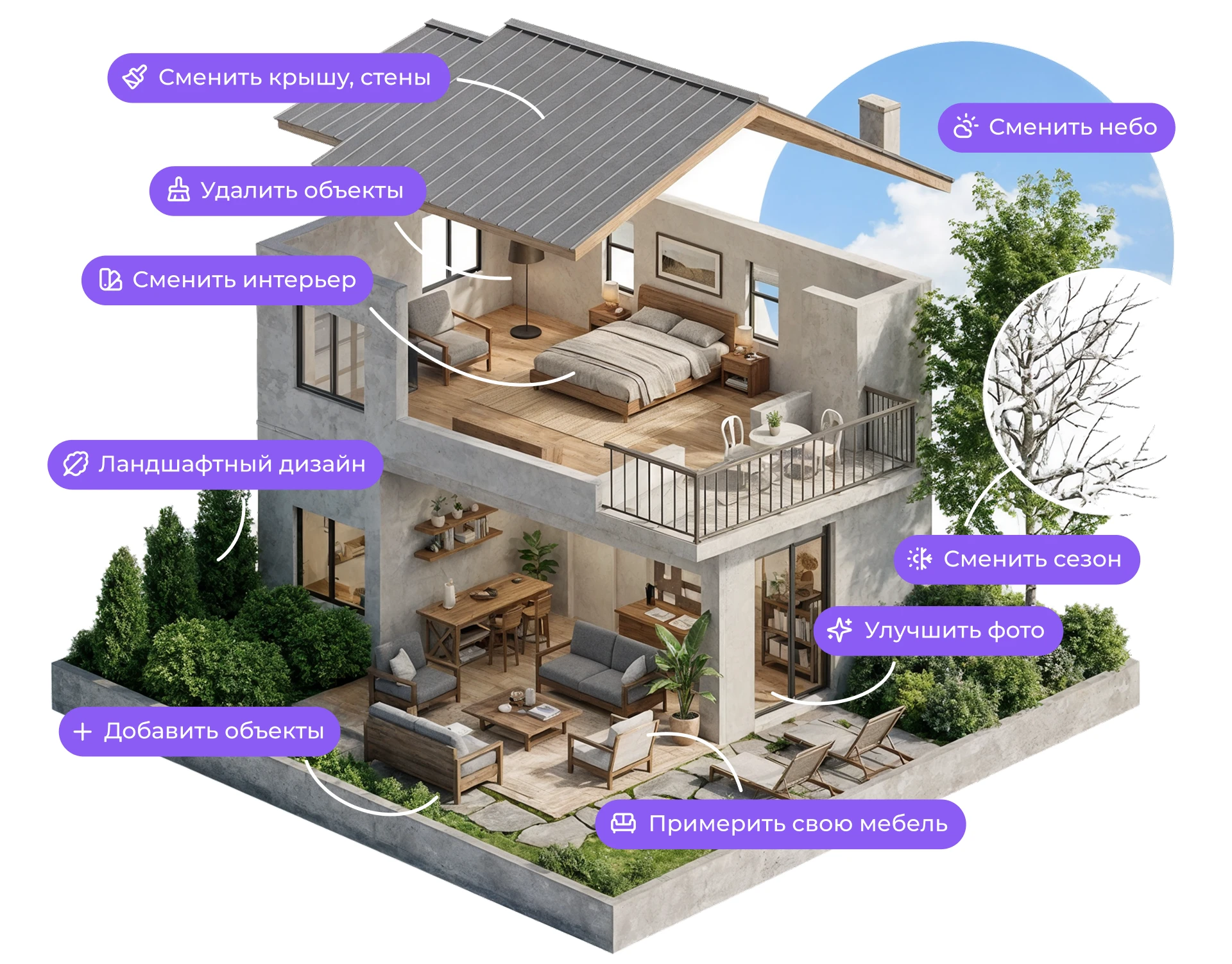 Сменить крышу, стены

Сменить небо

Удалить объекты

Сменить интерьер

Ландшафтный дизайн

Сменить сезон

Улучшить фото

+ Добавить объекты

Примерить свою мебель